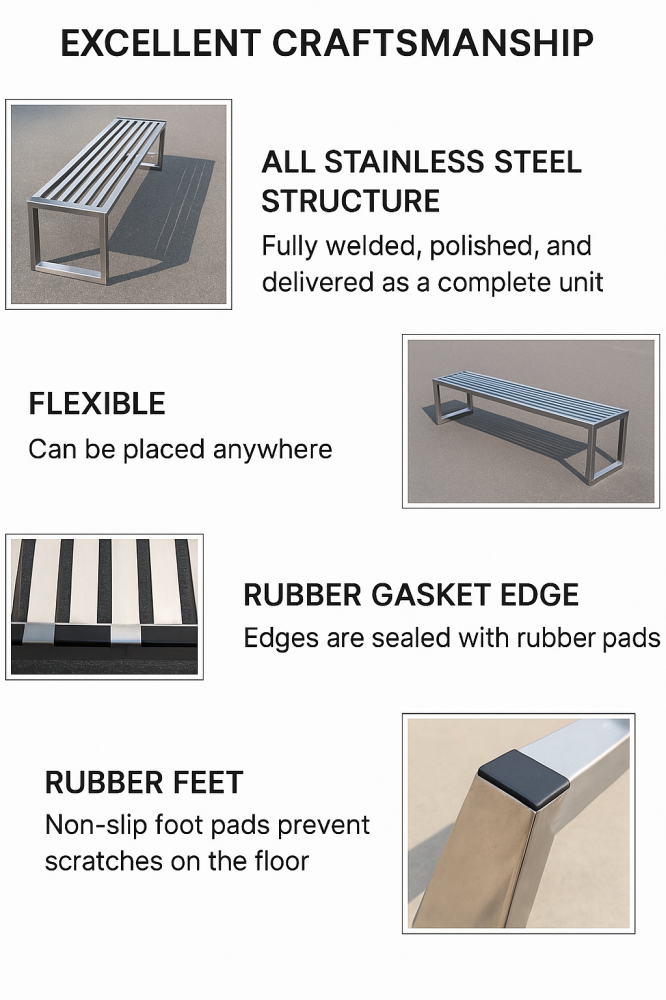 EXCELLENT CRAFTSMANSHIP

ALL STAINLESS STEEL STRUCTURE

Fully welded, polished, and delivered as a complete unit

FLEXIBLE

Can be placed anywhere

RUBBER GASKET EDGE

Edges are sealed with rubber pads

RUBBER FEET

Non-slip foot pads prevent scratches on the floor